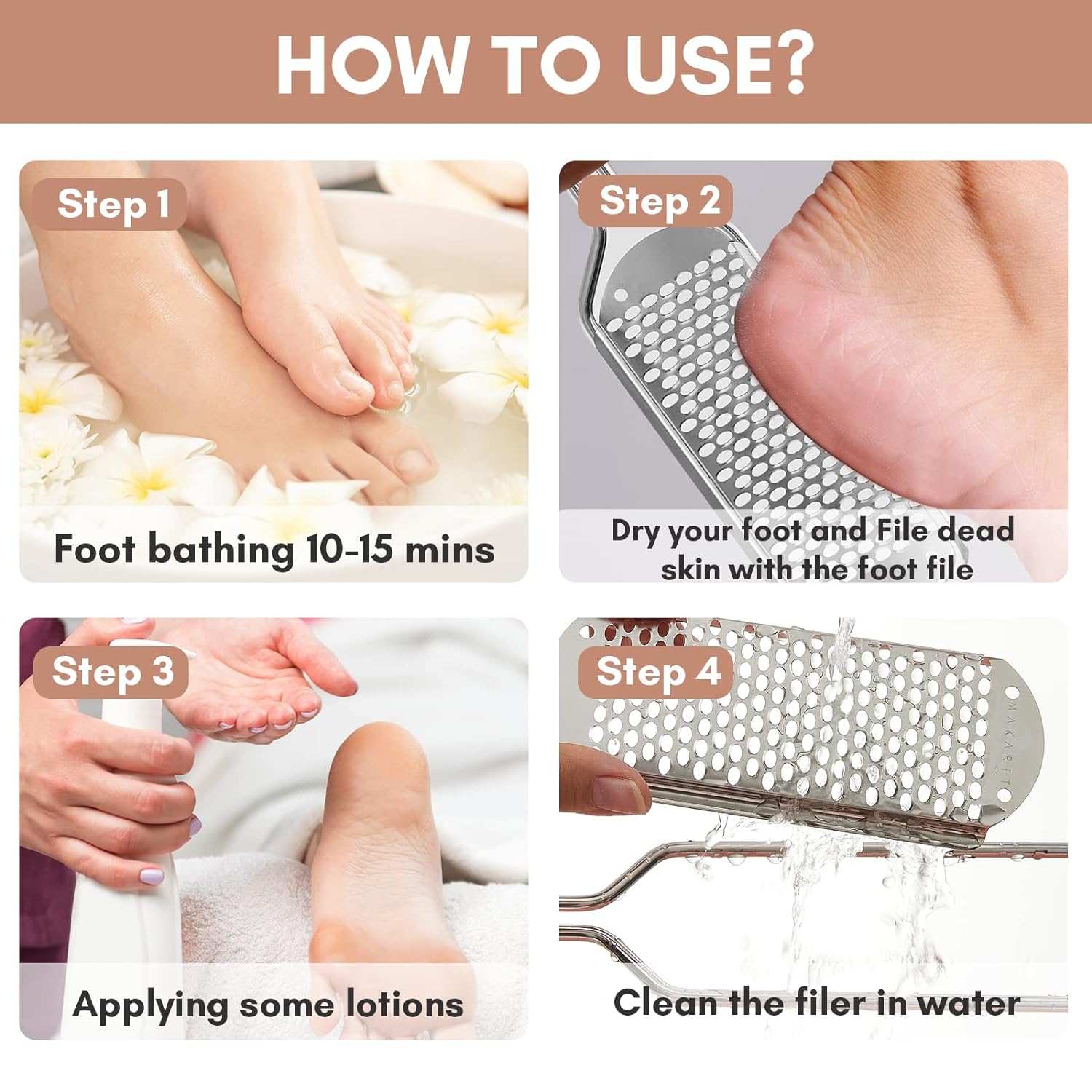 HOW TO USE?

Step 1

Foot bathing 10-15 mins

Step 2

Dry your foot and File dead skin with the foot file

Step 3

Applying some lotions

Step 4

MAKARTT

Clean the filer in water