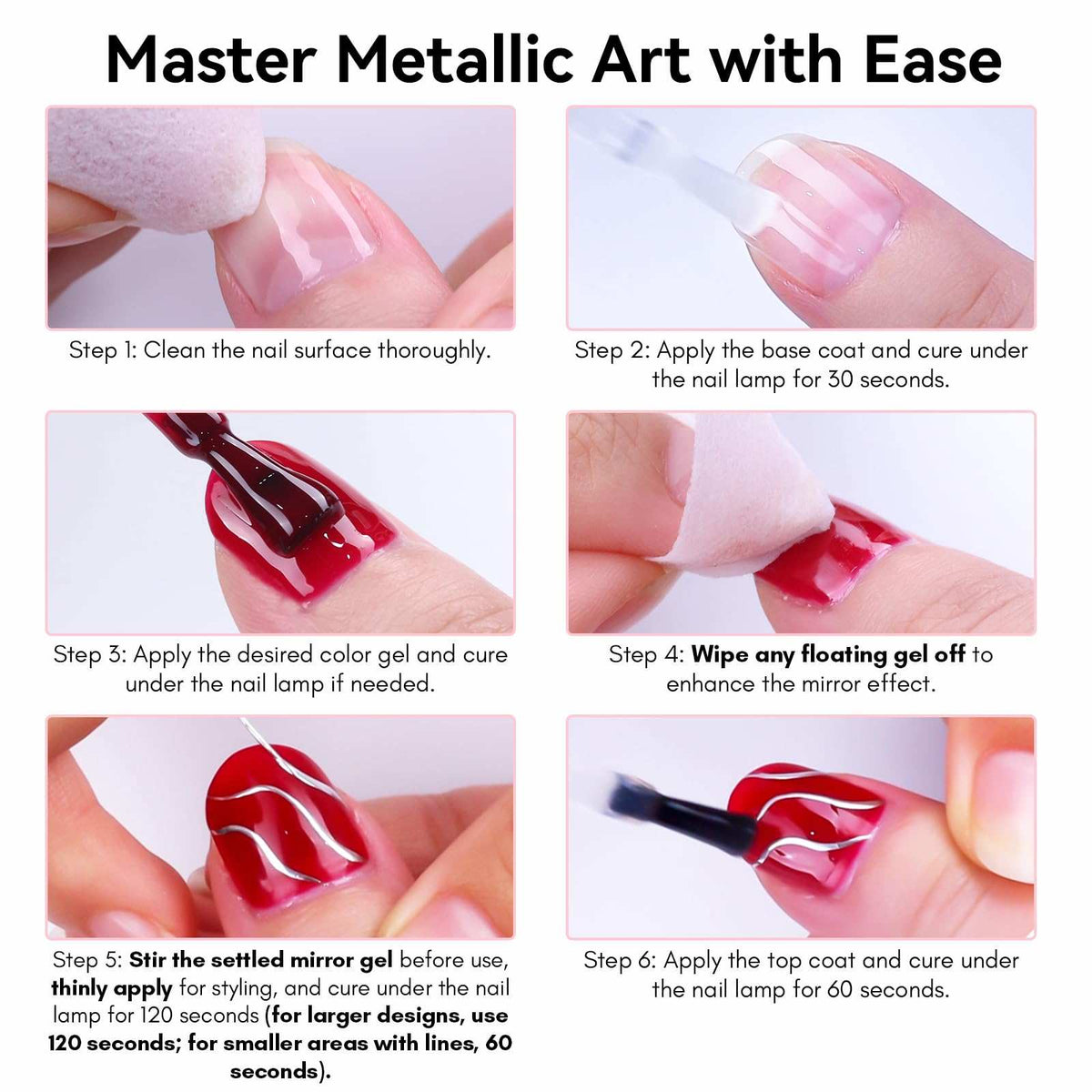 Master Metallic Art with Ease

Step 1: Clean the nail surface thoroughly.

Step 2: Apply the base coat and cure under the nail lamp for 30 seconds.

Step 3: Apply the desired color gel and cure under the nail lamp if needed.

Step 4: Wipe any floating gel off to enhance the mirror effect.

Step 5: Stir the settled mirror gel before use, thinly apply for styling, and cure under the nail lamp for 120 seconds (for larger designs, use 120 seconds; for smaller areas with lines, 60 seconds).

Step 6: Apply the top coat and cure under the nail lamp for 60 seconds.