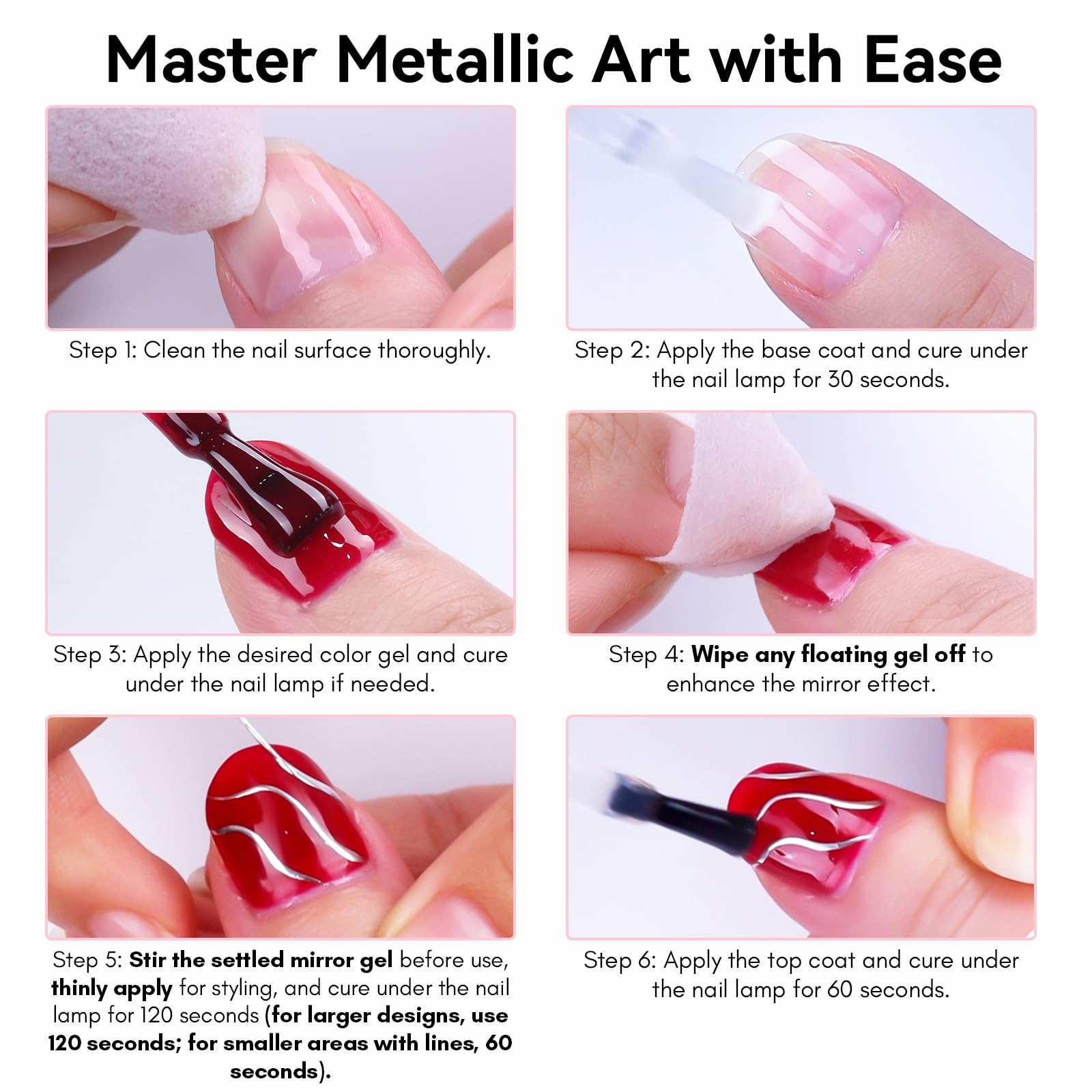 Master Metallic Art with Ease

Step 1: Clean the nail surface thoroughly.

Step 2: Apply the base coat and cure under the nail lamp for 30 seconds.

Step 3: Apply the desired color gel and cure under the nail lamp if needed.

Step 4: Wipe any floating gel off to enhance the mirror effect.

Step 5: Stir the settled mirror gel before use, thinly apply for styling, and cure under the nail lamp for 120 seconds (for larger designs, use 120 seconds; for smaller areas with lines, 60 seconds).

Step 6: Apply the top coat and cure under the nail lamp for 60 seconds.