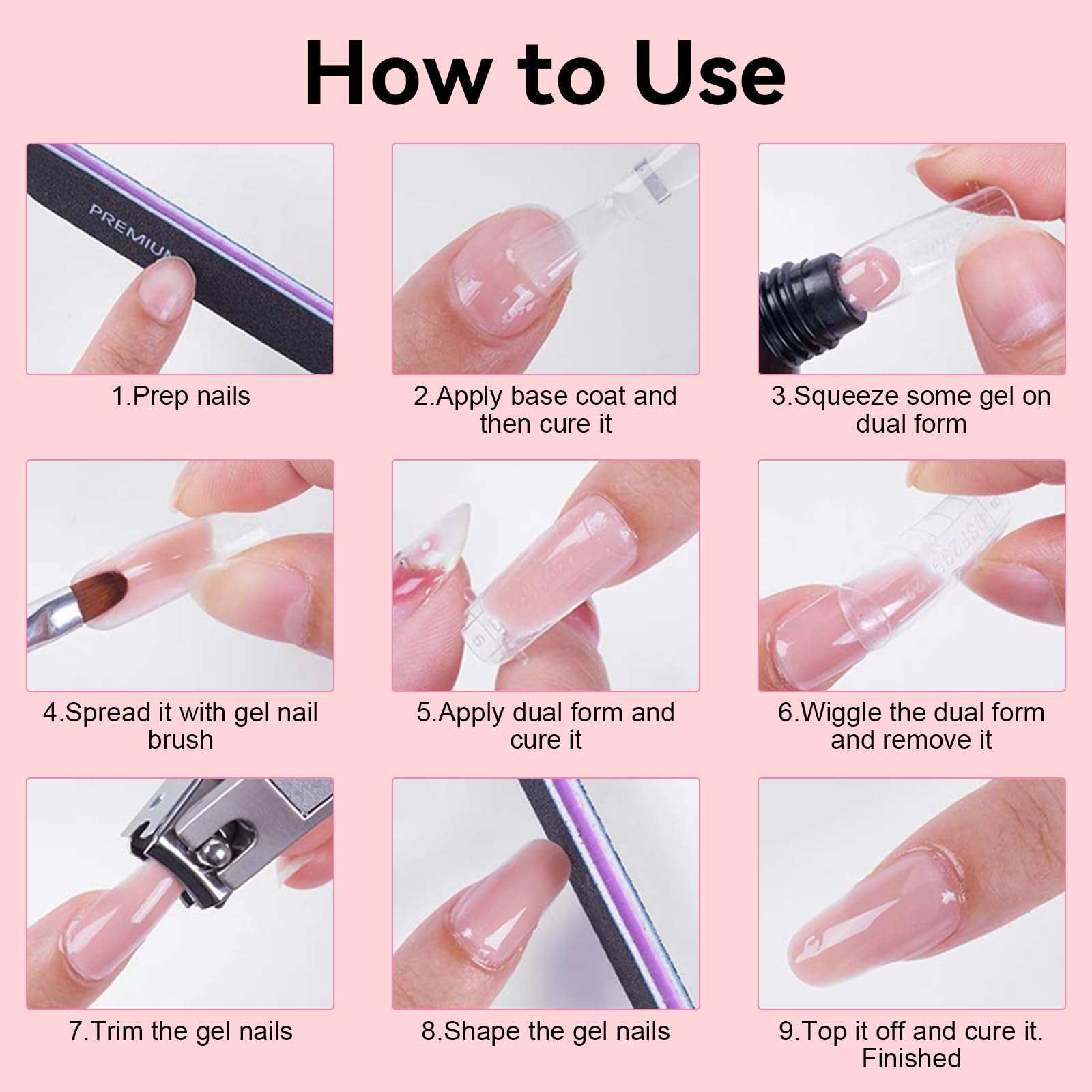 How to Use

PREMIUM

1.Prep nails

2.Apply base coat and then cure it

3.Squeeze some gel on dual form

4.Spread it with gel nail brush

5.Apply dual form and cure it

6.Wiggle the dual form and remove it

7.Trim the gel nails

8.Shape the gel nails

9.Top it off and cure it. Finished