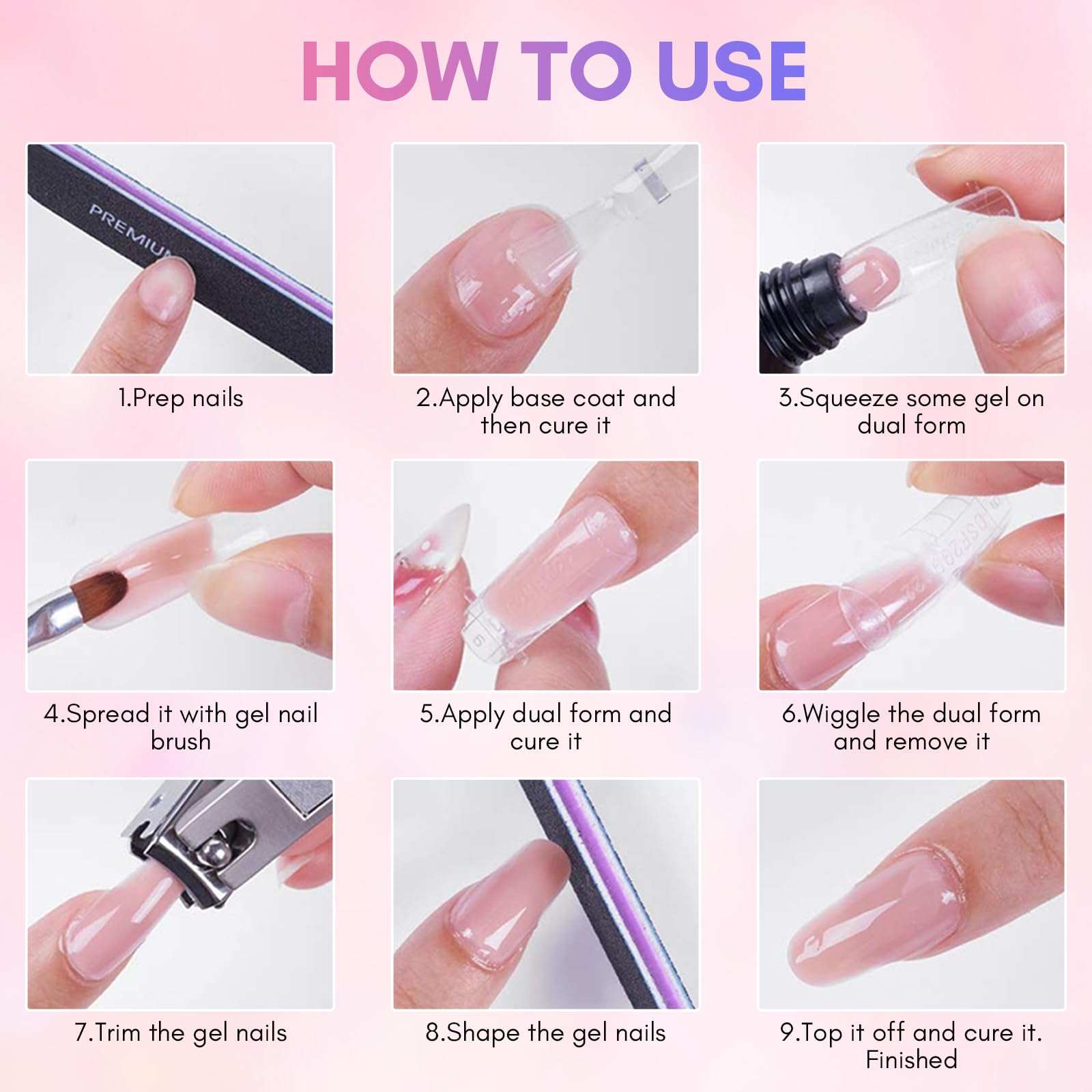 HOW TO USE

PREMIUM

1.Prep nails

2.Apply base coat and then cure it

3.Squeeze some gel on dual form

4.Spread it with gel nail brush

5.Apply dual form and cure it

6.Wiggle the dual form and remove it

7.Trim the gel nails

8.Shape the gel nails

9.Top it off and cure it. Finished