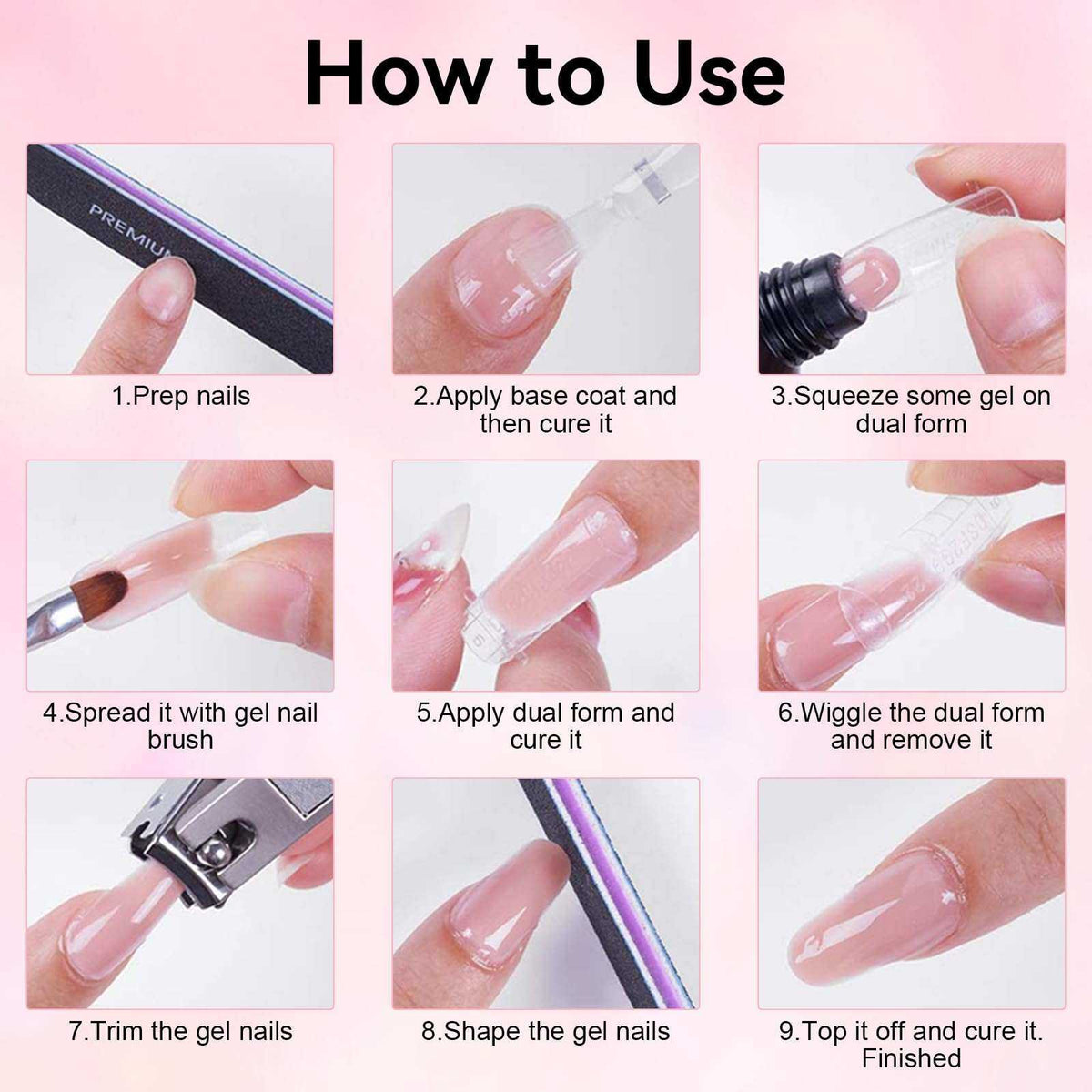 How to Use

PREMIUM

1.Prep nails

2.Apply base coat and then cure it

3.Squeeze some gel on dual form

4.Spread it with gel nail brush

5.Apply dual form and cure it

6.Wiggle the dual form and remove it

7.Trim the gel nails

8.Shape the gel nails

9.Top it off and cure it. Finished