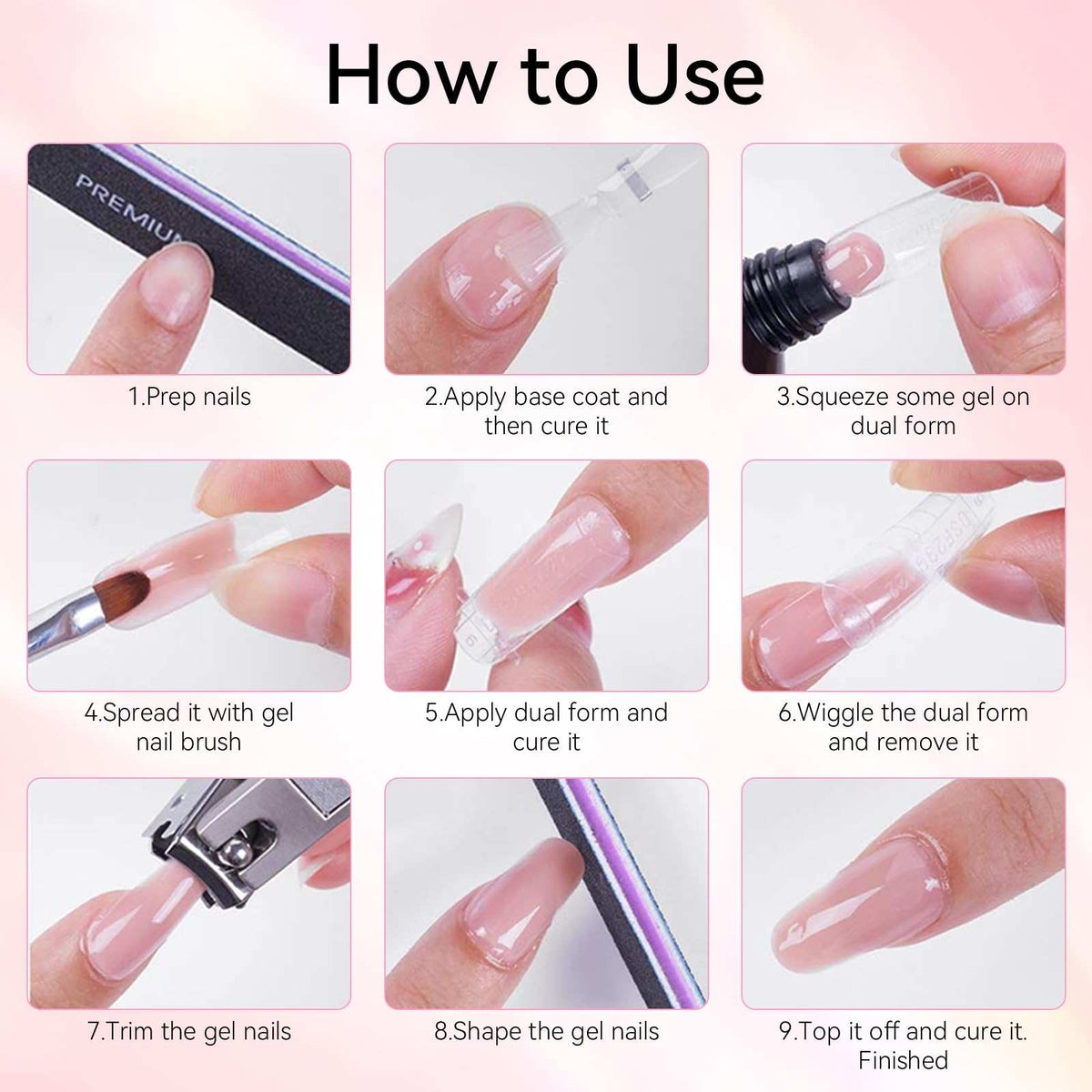 How to Use

PREMIUM

1.Prep nails

2.Apply base coat and then cure it

3.Squeeze some gel on dual form

4.Spread it with gel nail brush

5.Apply dual form and cure it

6.Wiggle the dual form and remove it

7.Trim the gel nails

8.Shape the gel nails

9.Top it off and cure it. Finished