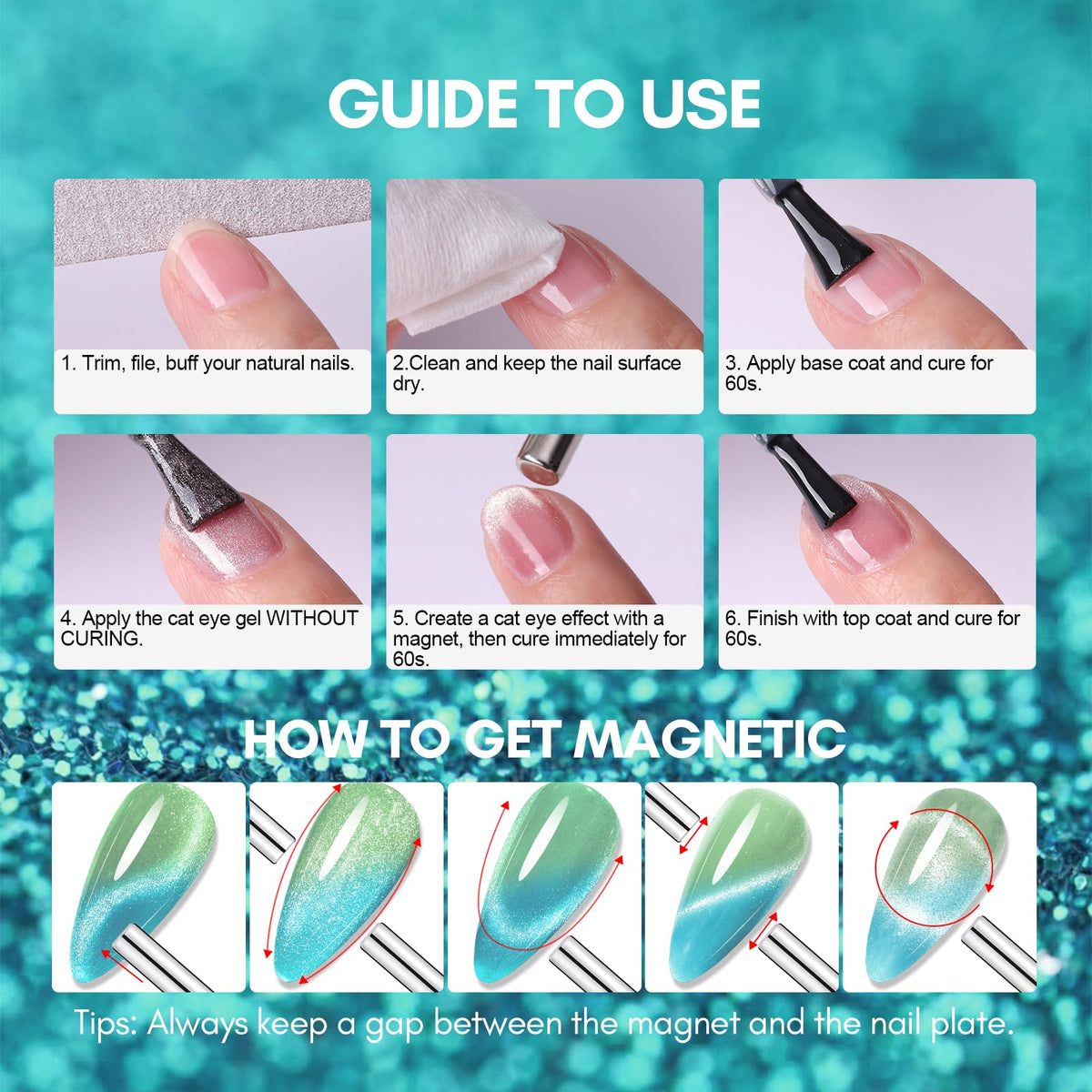 GUIDE TO USE

1. Trim, file, buff your natural nails.

2.Clean and keep the nail surface dry.

3. Apply base coat and cure for 60s.

4. Apply the cat eye gel WITHOUT CURING.

5. Create a cat eye effect with a magnet, then cure immediately for 60s.

6. Finish with top coat and cure for 60s.

HOW TO GET MAGNETIC

Tips: Always keep a gap between the magnet and the nail plate.