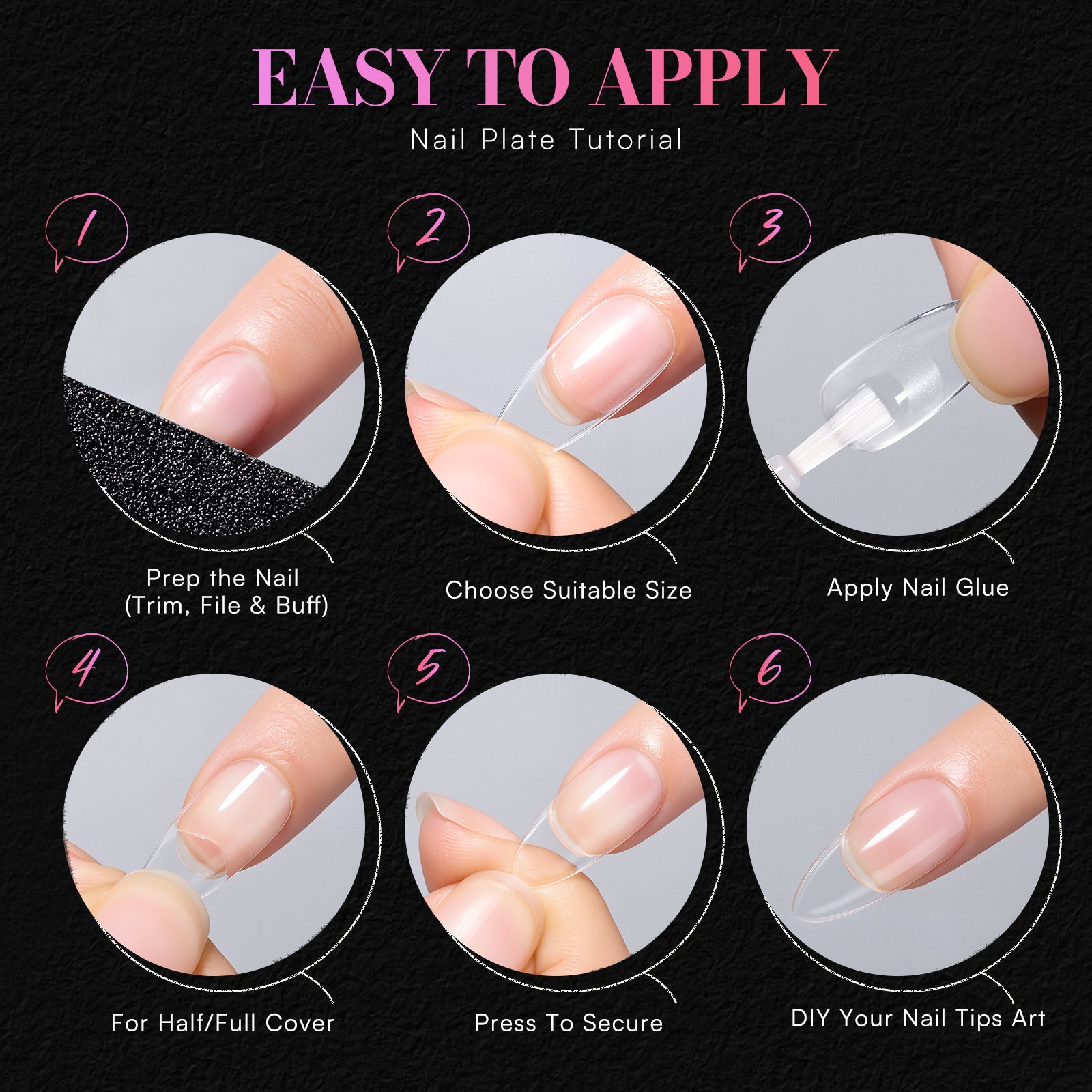 EASY TO APPLY
Nail Plate Tutorial

1
Prep the Nail
(Trim, File & Buff)

2
Choose Suitable Size

3
Apply Nail Glue

4
For Half/Full Cover

5
Press To Secure

6
DIY Your Nail Tips Art