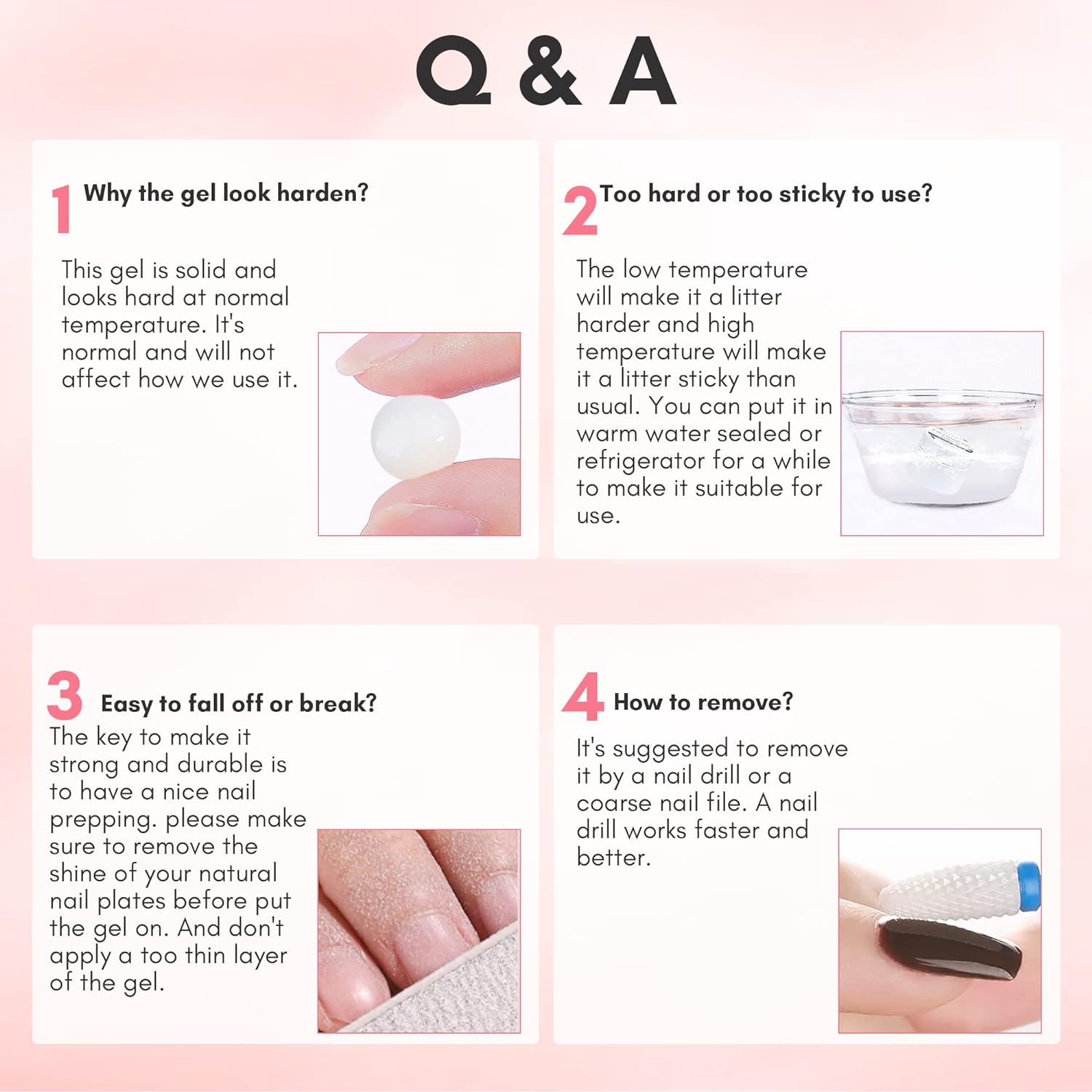 Q & A

1 Why the gel look harden?

This gel is solid and looks hard at normal temperature. It's normal and will not affect how we use it.

2 Too hard or too sticky to use?

The low temperature will make it a litter harder and high temperature will make it a litter sticky than usual. You can put it in warm water sealed or refrigerator for a while to make it suitable for use.

3 Easy to fall off or break?

The key to make it strong and durable is to have a nice nail prepping. please make sure to remove the shine of your natural nail plates before put the gel on. And don't apply a too thin layer of the gel.

4 How to remove?

It's suggested to remove it by a nail drill or a coarse nail file. A nail drill works faster and better.