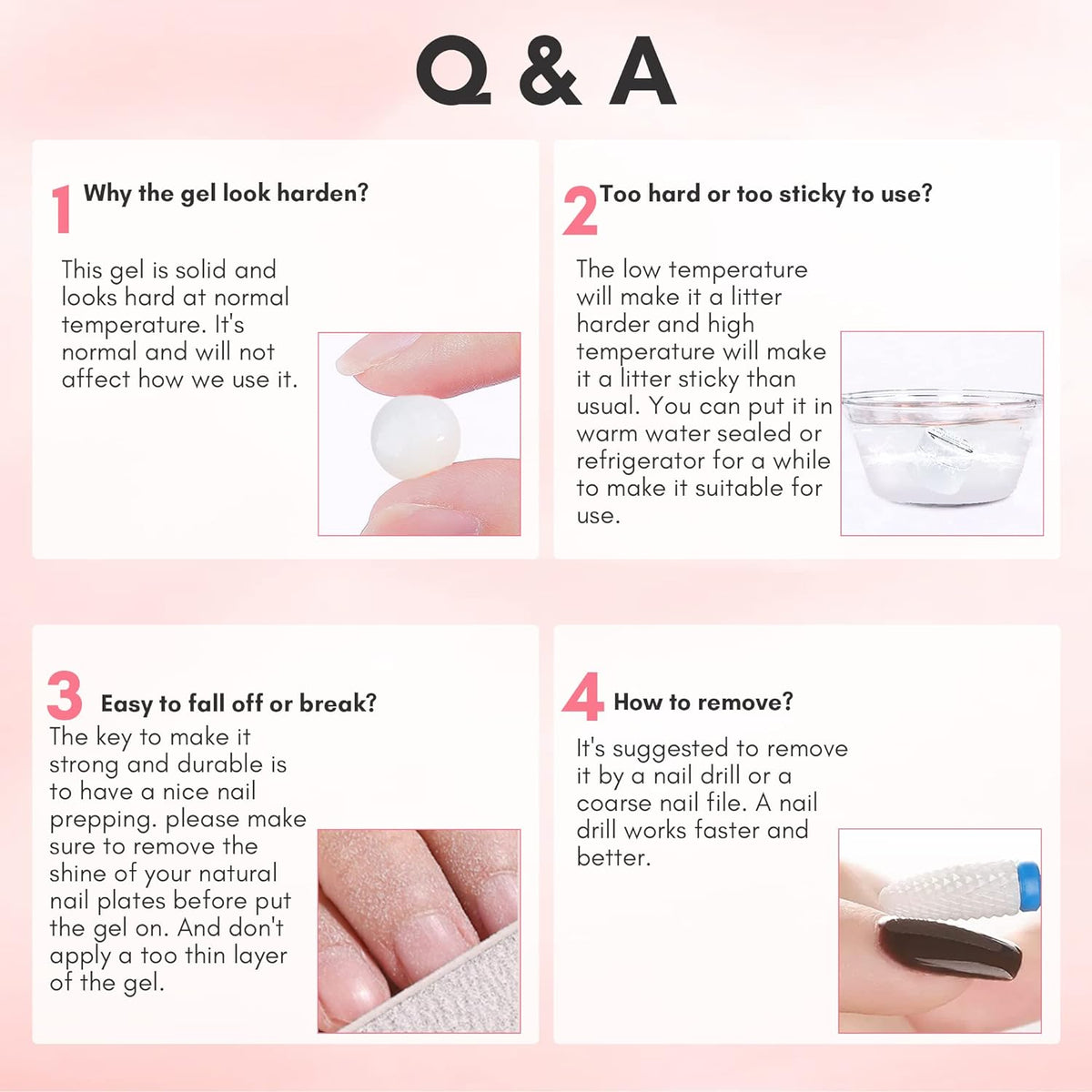 Q & A

1 Why the gel look harden?

This gel is solid and looks hard at normal temperature. It's normal and will not affect how we use it.

2 Too hard or too sticky to use?

The low temperature will make it a litter harder and high temperature will make it a litter sticky than usual. You can put it in warm water sealed or refrigerator for a while to make it suitable for use.

3 Easy to fall off or break?

The key to make it strong and durable is to have a nice nail prepping. please make sure to remove the shine of your natural nail plates before put the gel on. And don't apply a too thin layer of the gel.

4 How to remove?

It's suggested to remove it by a nail drill or a coarse nail file. A nail drill works faster and better.