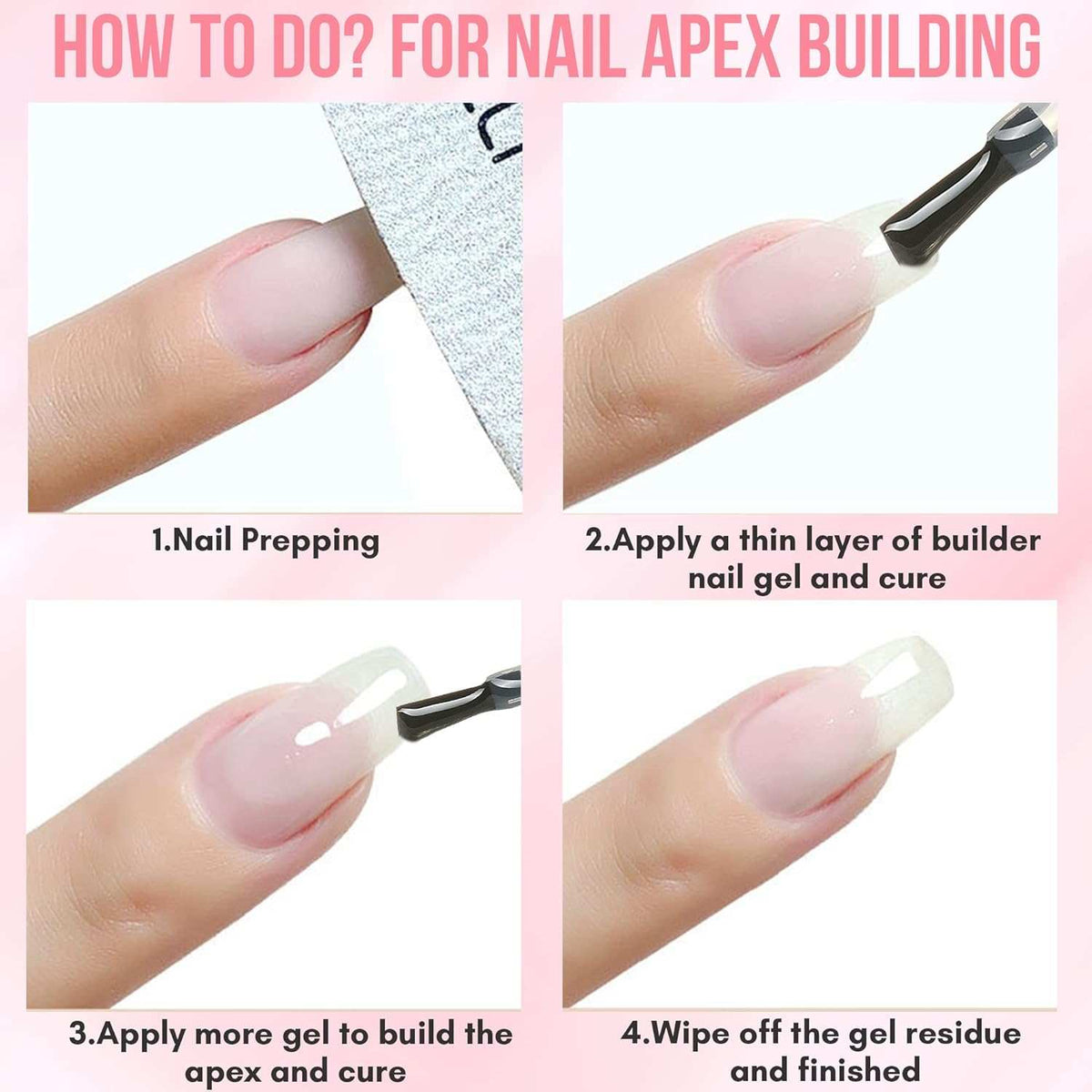 HOW TO DO? FOR NAIL APEX BUILDING

1.Nail Prepping

2.Apply a thin layer of builder nail gel and cure

3.Apply more gel to build the apex and cure

4.Wipe off the gel residue and finished