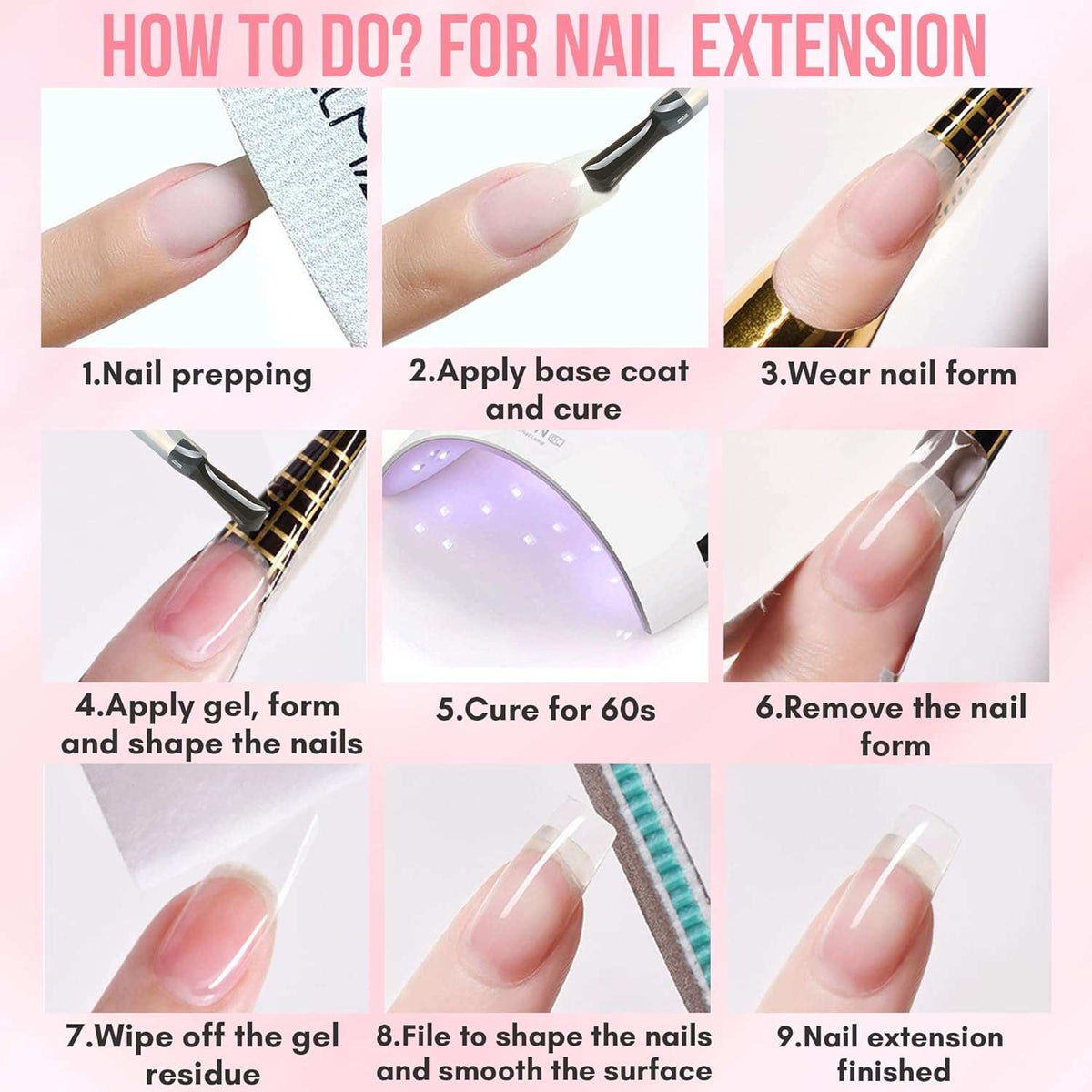 HOW TO DO? FOR NAIL EXTENSION

1.Nail prepping

2.Apply base coat and cure

3.Wear nail form

4.Apply gel, form and shape the nails

5.Cure for 60s

6.Remove the nail form

7.Wipe off the gel residue

8.File to shape the nails and smooth the surface

9.Nail extension finished