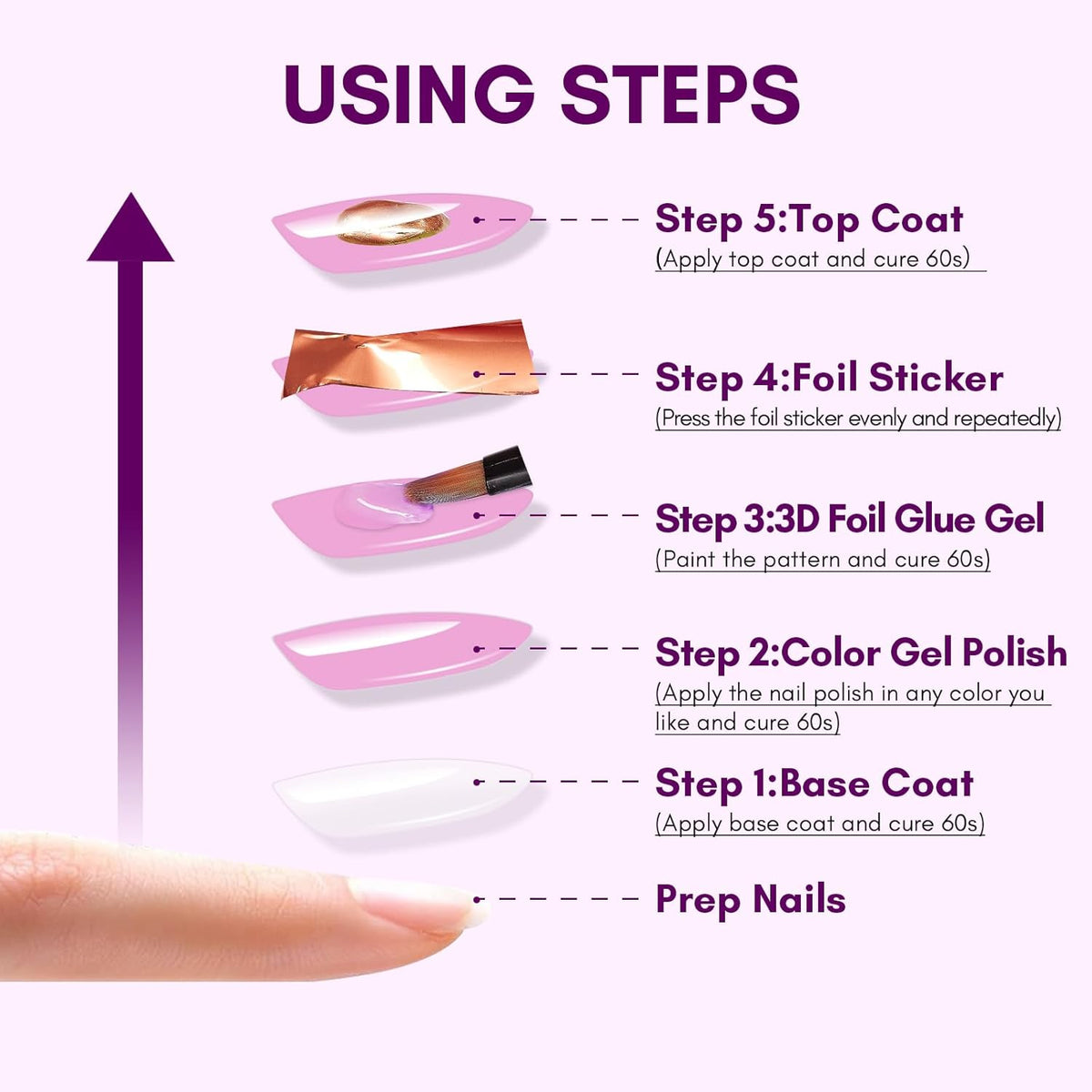 USING STEPS

Step 5:Top Coat
(Apply top coat and cure 60s)

Step 4:Foil Sticker
(Press the foil sticker evenly and repeatedly)

Step 3:3D Foil Glue Gel
(Paint the pattern and cure 60s)

Step 2:Color Gel Polish
(Apply the nail polish in any color you like and cure 60s)

Step 1:Base Coat
(Apply base coat and cure 60s)

Prep Nails