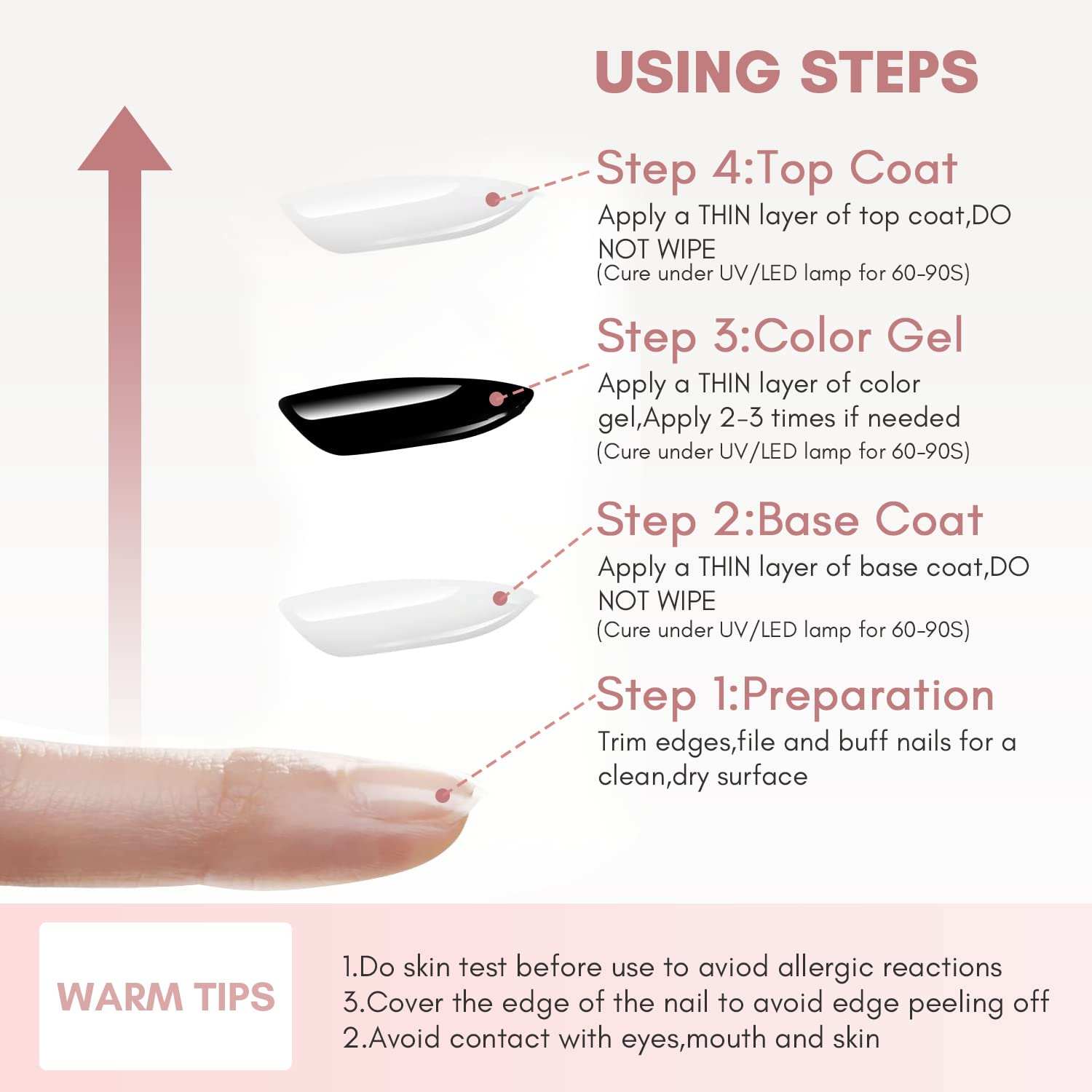 USING STEPS

Step 4:Top Coat
Apply a THIN layer of top coat,DO NOT WIPE
(Cure under UV/LED lamp for 60-90S)

Step 3:Color Gel
Apply a THIN layer of color gel,Apply 2-3 times if needed
(Cure under UV/LED lamp for 60-90S)

Step 2:Base Coat
Apply a THIN layer of base coat,DO NOT WIPE
(Cure under UV/LED lamp for 60-90S)

Step 1:Preparation
Trim edges,file and buff nails for a clean,dry surface

WARM TIPS

1.Do skin test before use to aviod allergic reactions
3.Cover the edge of the nail to avoid edge peeling off
2.Avoid contact with eyes,mouth and skin