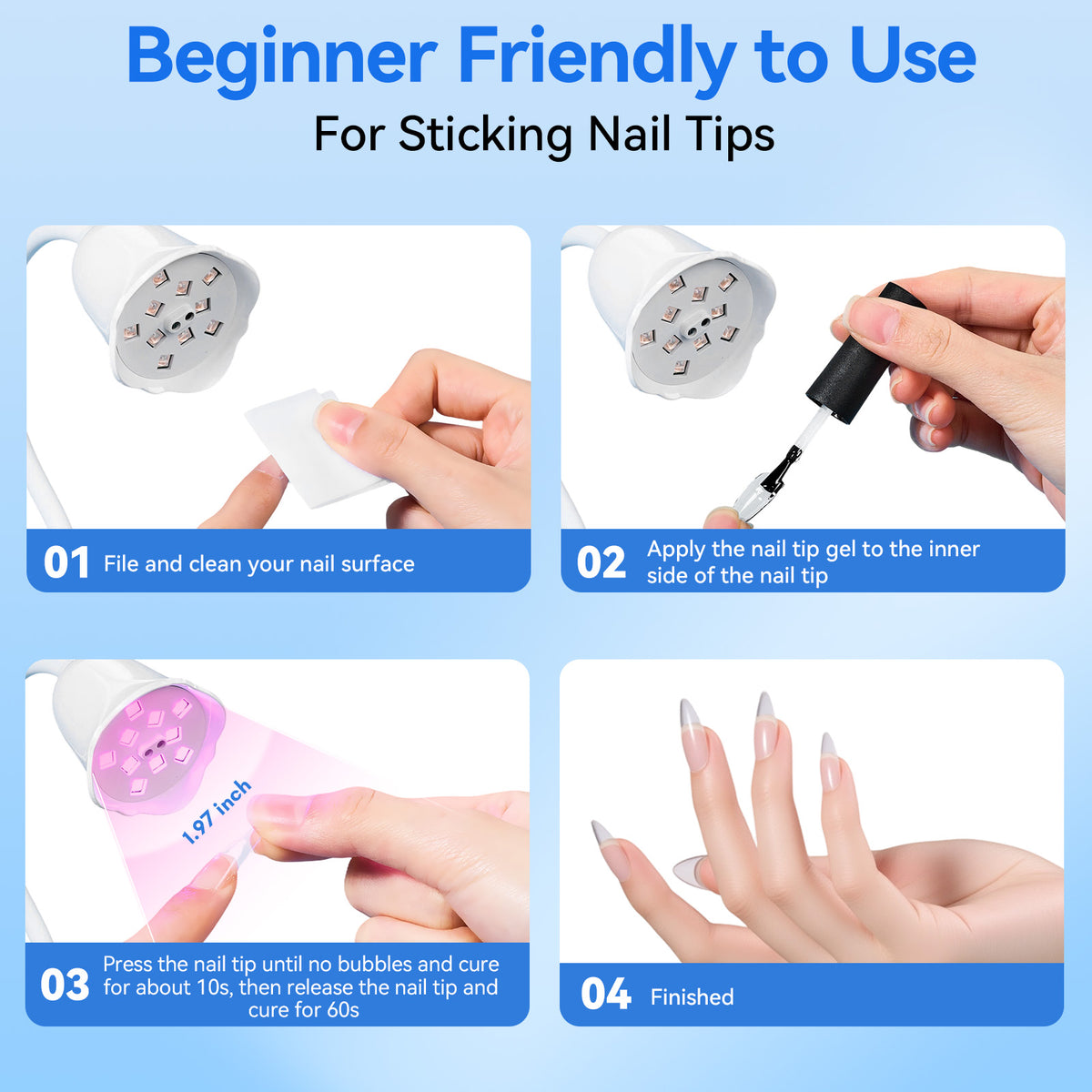 Beginner Friendly to Use

For Sticking Nail Tips

01 File and clean your nail surface

02 Apply the nail tip gel to the inner side of the nail tip

1.97 inch

03 Press the nail tip until no bubbles and cure for about 10s, then release the nail tip and cure for 60s

04 Finished