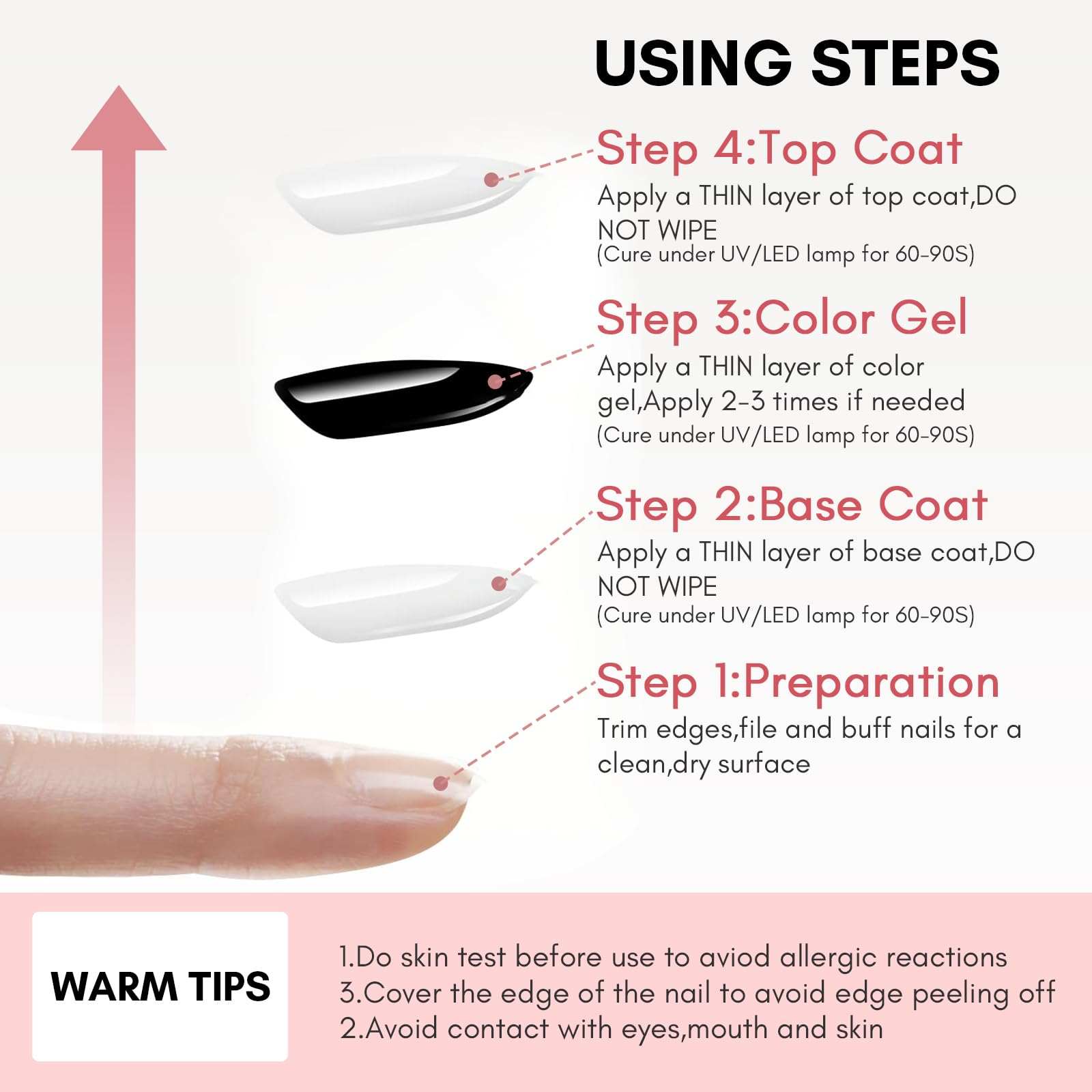 USING STEPS

Step 4:Top Coat
Apply a THIN layer of top coat,DO NOT WIPE
(Cure under UV/LED lamp for 60-90S)

Step 3:Color Gel
Apply a THIN layer of color gel,Apply 2-3 times if needed
(Cure under UV/LED lamp for 60-90S)

Step 2:Base Coat
Apply a THIN layer of base coat,DO NOT WIPE
(Cure under UV/LED lamp for 60-90S)

Step 1:Preparation
Trim edges,file and buff nails for a clean,dry surface

WARM TIPS

1.Do skin test before use to aviod allergic reactions
3.Cover the edge of the nail to avoid edge peeling off
2.Avoid contact with eyes,mouth and skin