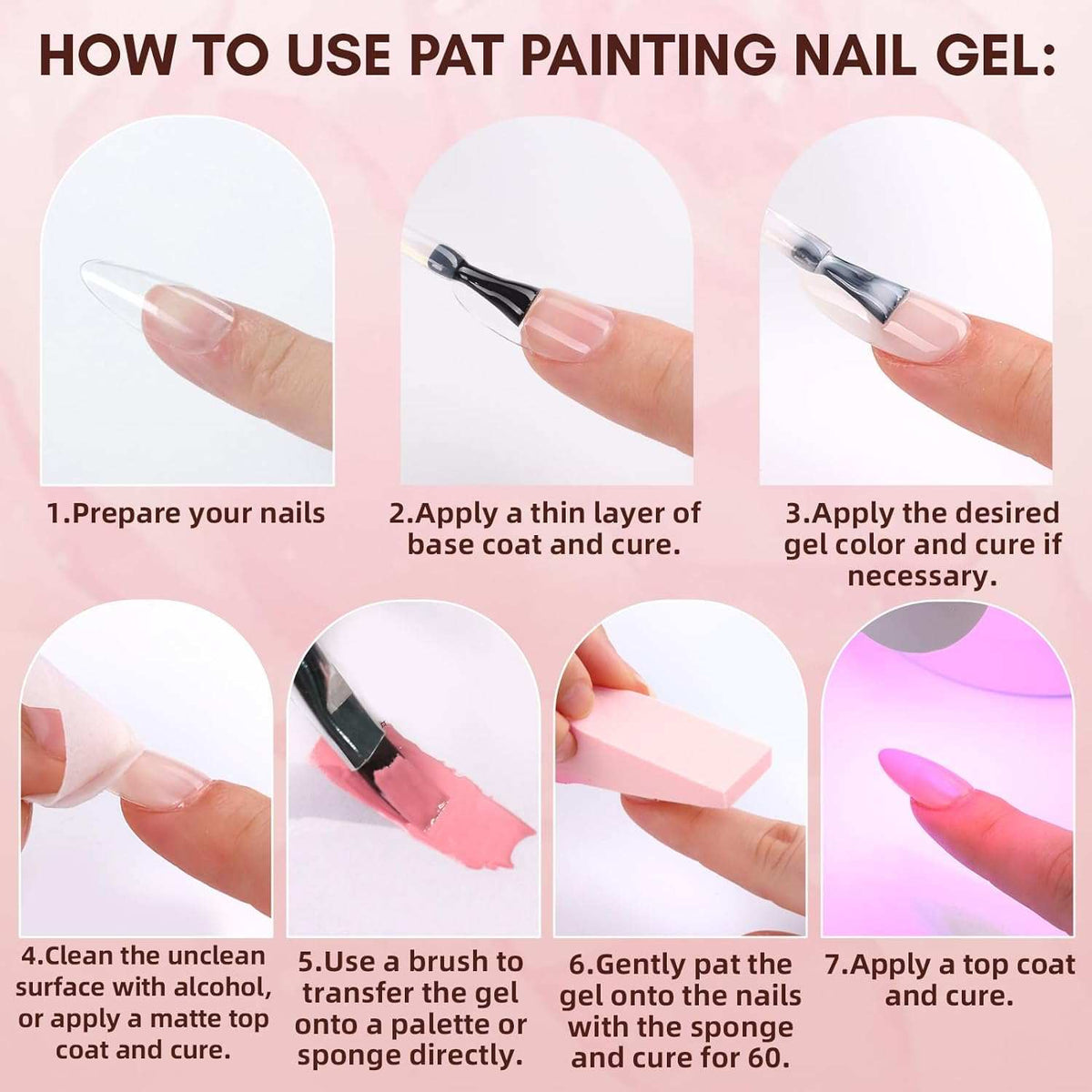 HOW TO USE PAT PAINTING NAIL GEL:

1.Prepare your nails

2.Apply a thin layer of base coat and cure.

3.Apply the desired gel color and cure if necessary.

4.Clean the unclean surface with alcohol, or apply a matte top coat and cure.

5.Use a brush to transfer the gel onto a palette or sponge directly.

6.Gently pat the gel onto the nails with the sponge and cure for 60.

7.Apply a top coat and cure.