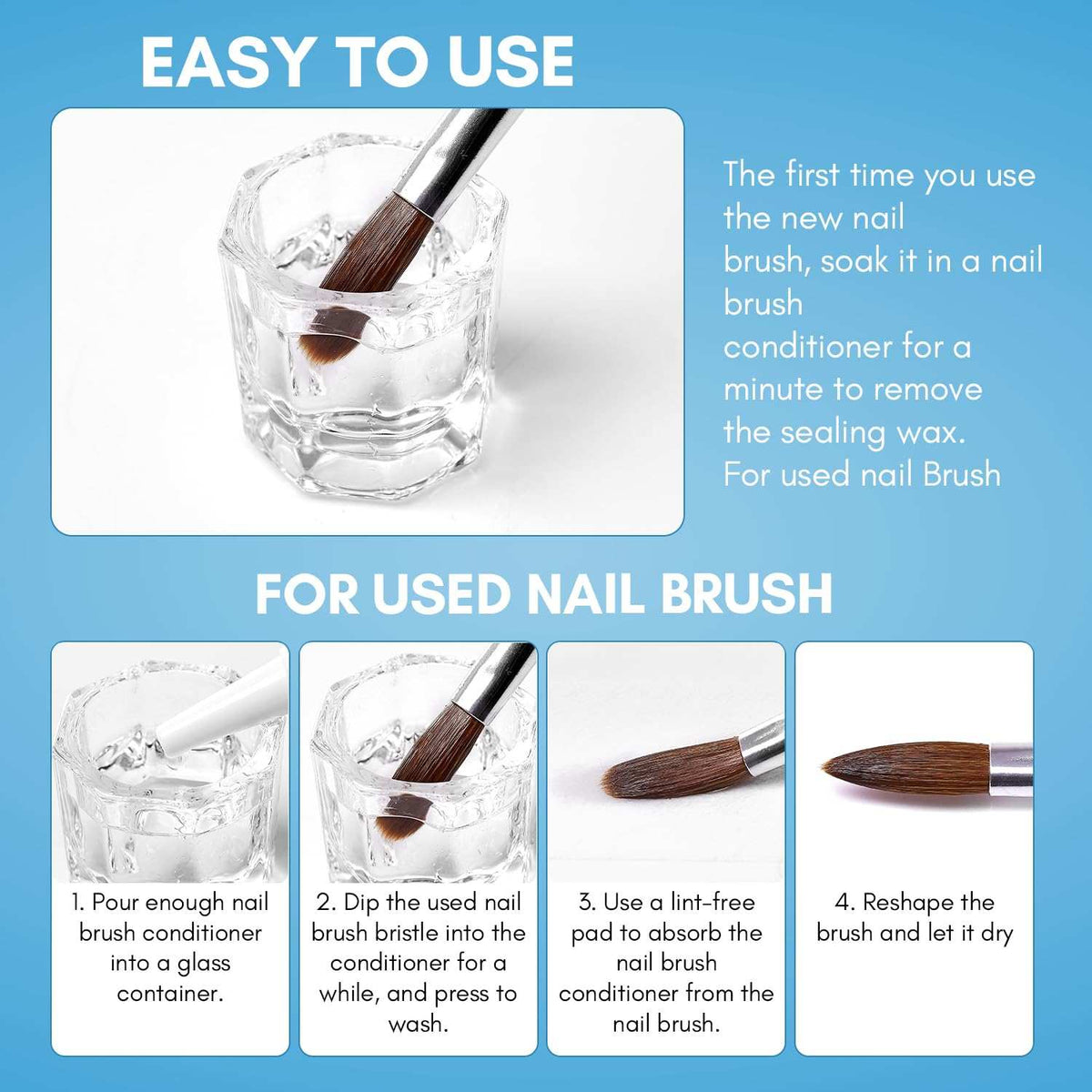 EASY TO USE

The first time you use the new nail brush, soak it in a nail brush conditioner for a minute to remove the sealing wax. For used nail Brush

FOR USED NAIL BRUSH

1. Pour enough nail brush conditioner into a glass container.

2. Dip the used nail brush bristle into the conditioner for a while, and press to wash.

3. Use a lint-free pad to absorb the nail brush conditioner from the nail brush.

4. Reshape the brush and let it dry