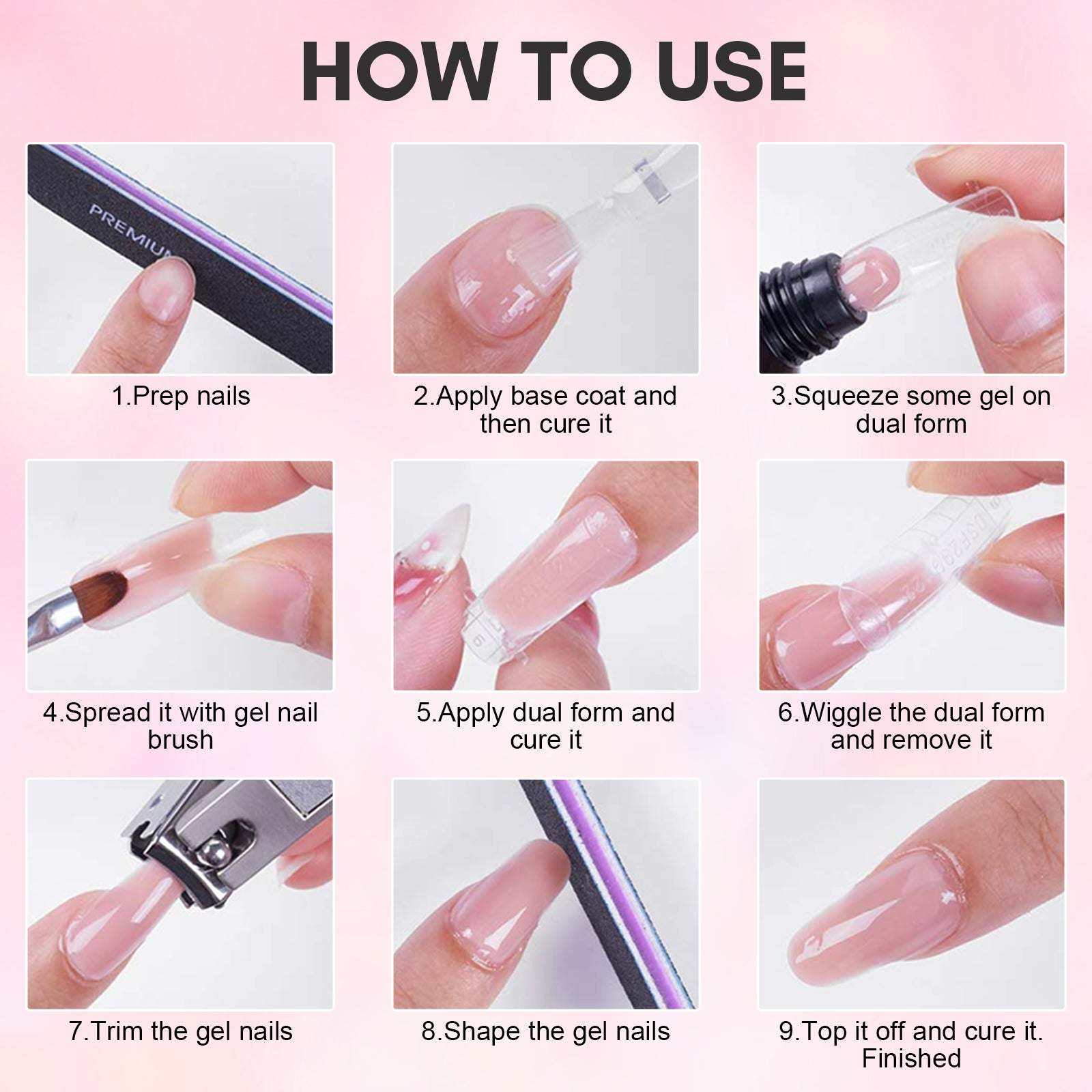 HOW TO USE

PREMIUM

1.Prep nails

2.Apply base coat and then cure it

3.Squeeze some gel on dual form

4.Spread it with gel nail brush

5.Apply dual form and cure it

6.Wiggle the dual form and remove it

7.Trim the gel nails

8.Shape the gel nails

9.Top it off and cure it. Finished