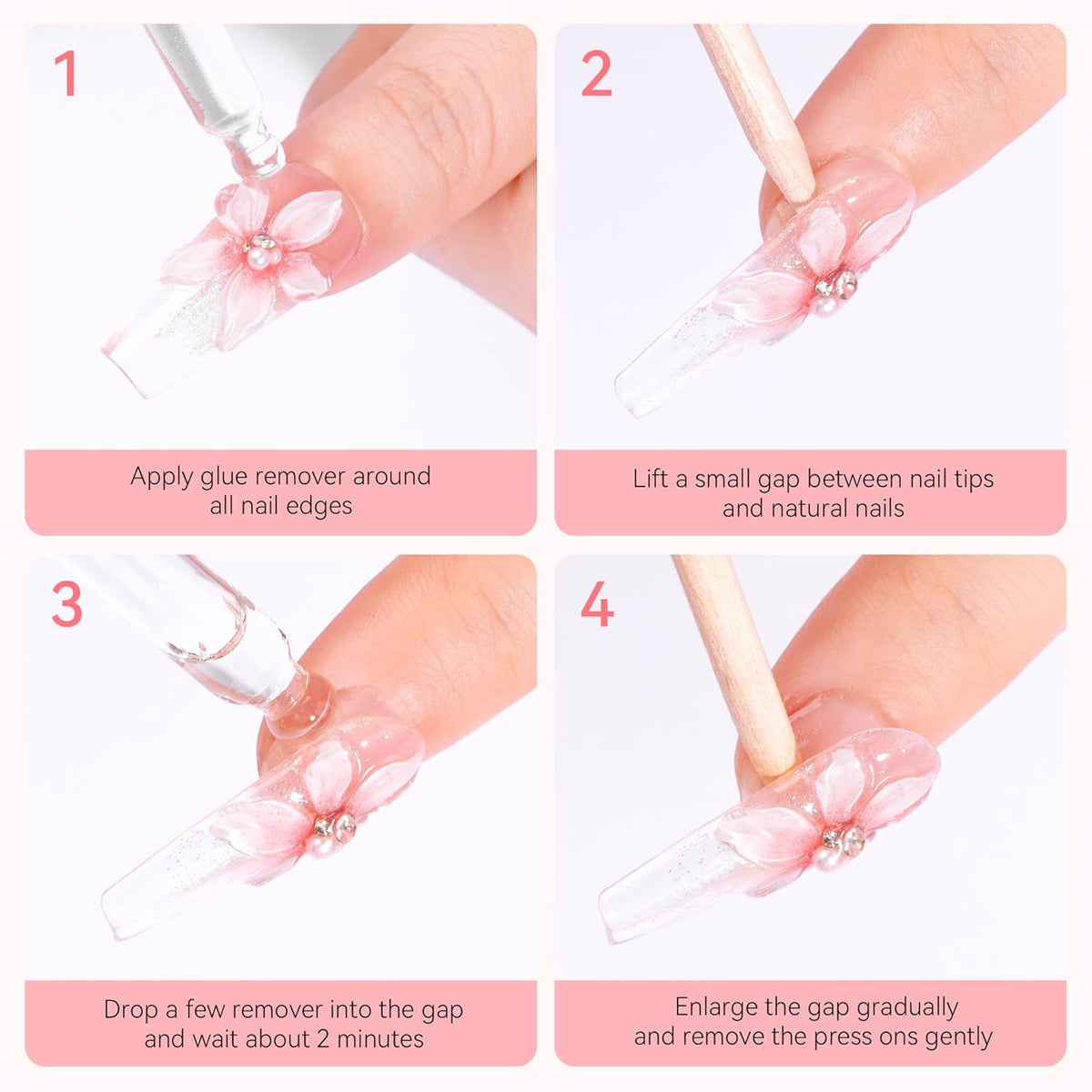 1

Apply glue remover around all nail edges

2

Lift a small gap between nail tips and natural nails

3

Drop a few remover into the gap and wait about 2 minutes

4

Enlarge the gap gradually and remove the press ons gently