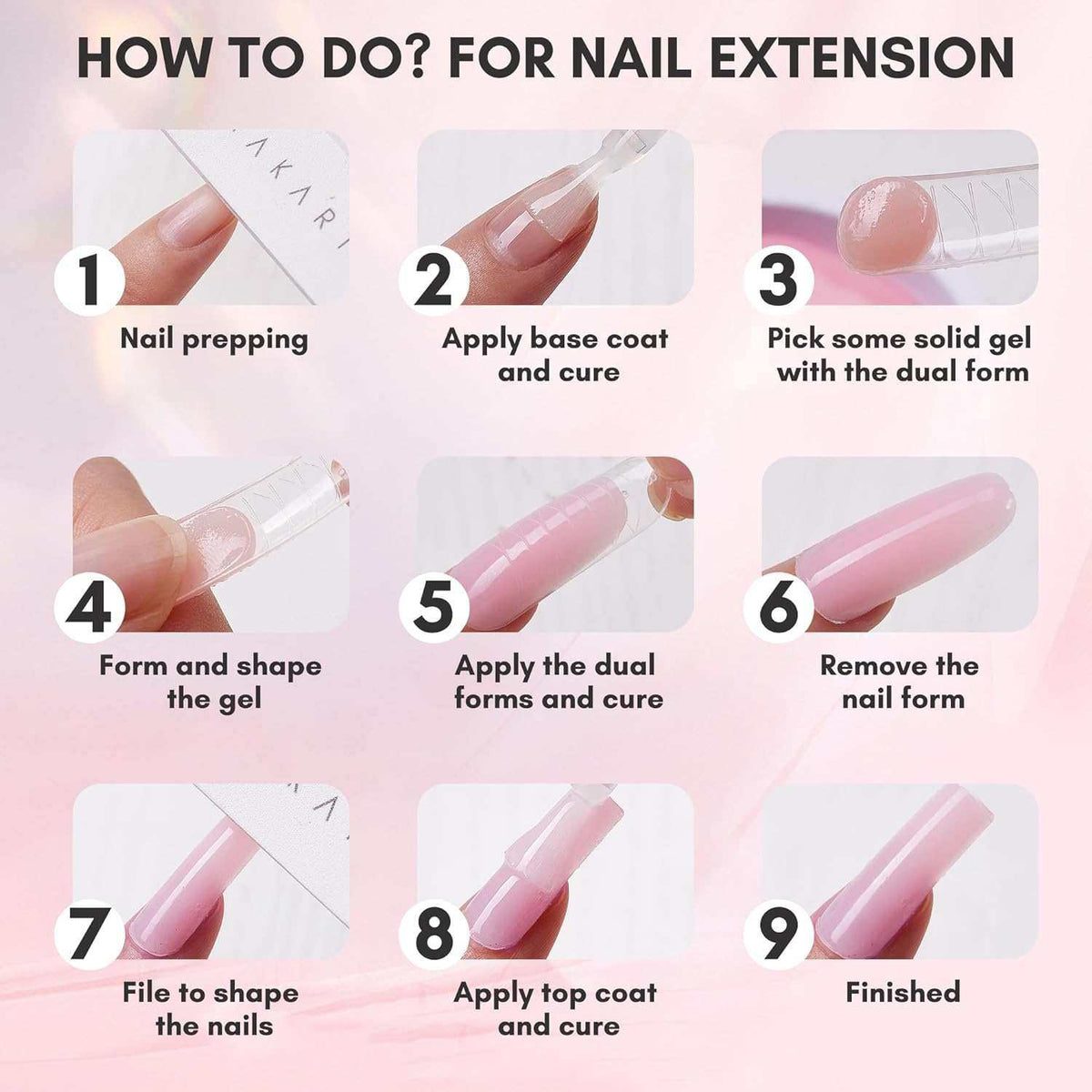 HOW TO DO? FOR NAIL EXTENSION

AKARI

1
Nail prepping

2
Apply base coat and cure

3
Pick some solid gel with the dual form

4
Form and shape the gel

5
Apply the dual forms and cure

6
Remove the nail form

AKA

7
File to shape the nails

8
Apply top coat and cure

9
Finished