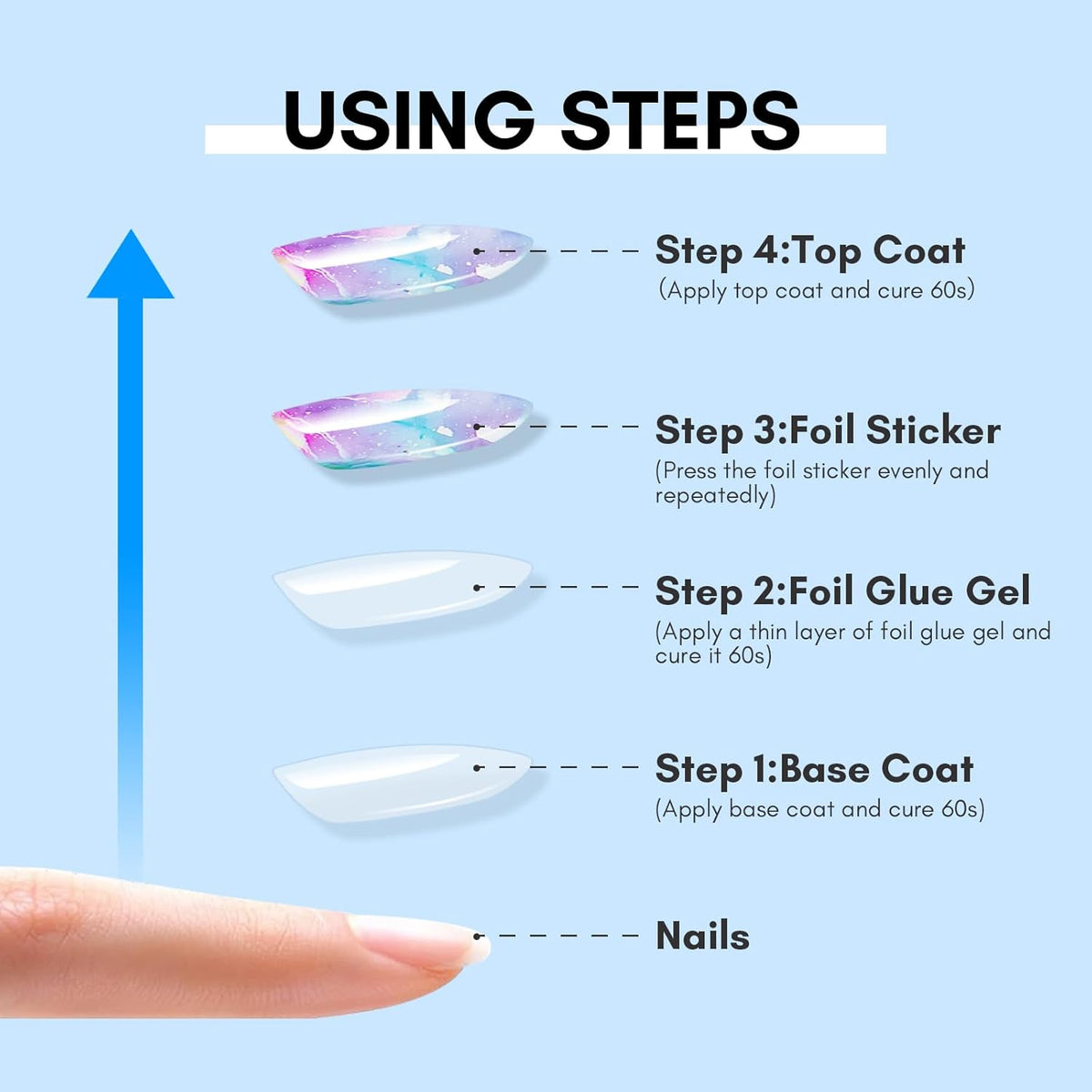 USING STEPS

Step 4:Top Coat
(Apply top coat and cure 60s)

Step 3:Foil Sticker
(Press the foil sticker evenly and repeatedly)

Step 2:Foil Glue Gel
(Apply a thin layer of foil glue gel and cure it 60s)

Step 1:Base Coat
(Apply base coat and cure 60s)

Nails